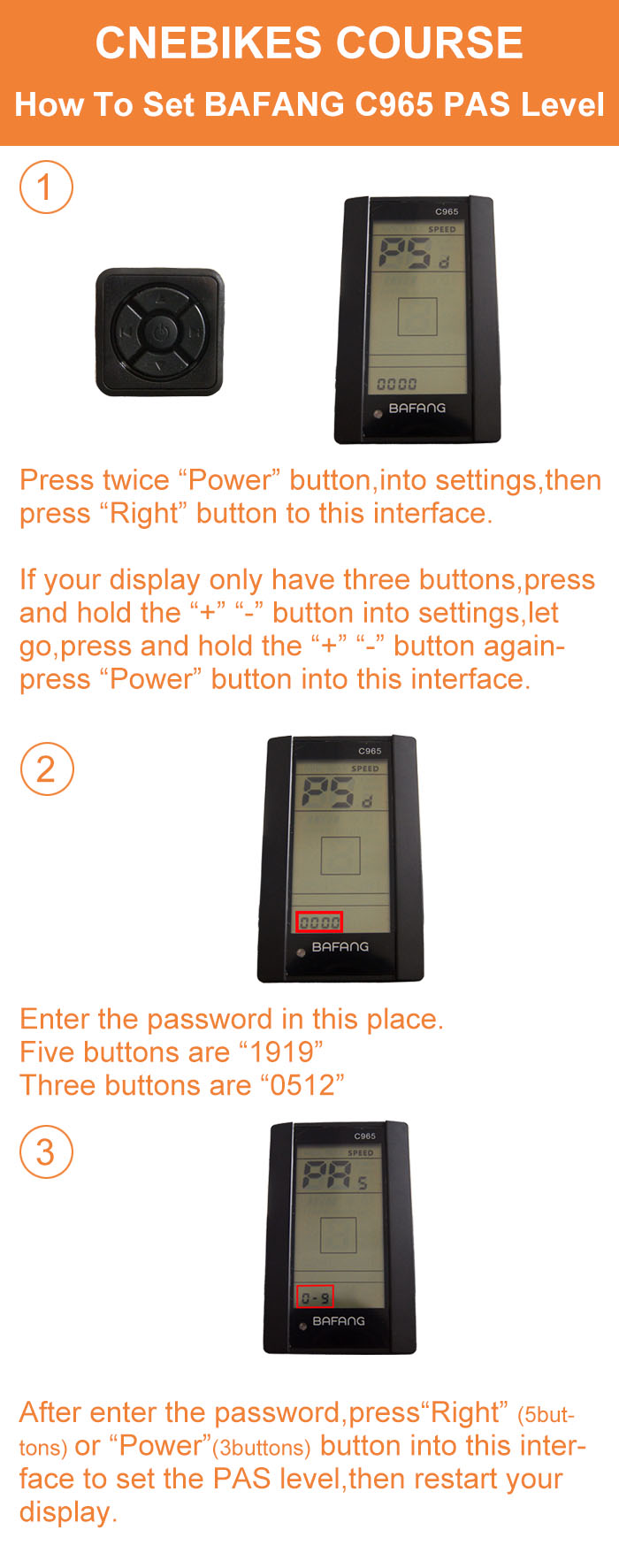 CNEBIKES COURSE

How To Set BAFANG C965 PAS Level

1

C965

SPEED

PSd

0000

BAFANG

Press twice “Power” button,into settings,then press “Right” button to this interface.

If your display only have three buttons,press and hold the “+” “-” button into settings,let go,press and hold the “+” “-” button again-press “Power” button into this interface.

2

C965

SPEED

PSd

0000

BAFANG

Enter the password in this place.
Five buttons are “1919”
Three buttons are “0512”

3

C965

SPEED

PAS

0-9

BAFANG

After enter the password,press“Right” (5buttons) or “Power”(3buttons) button into this interface to set the PAS level,then restart your display.