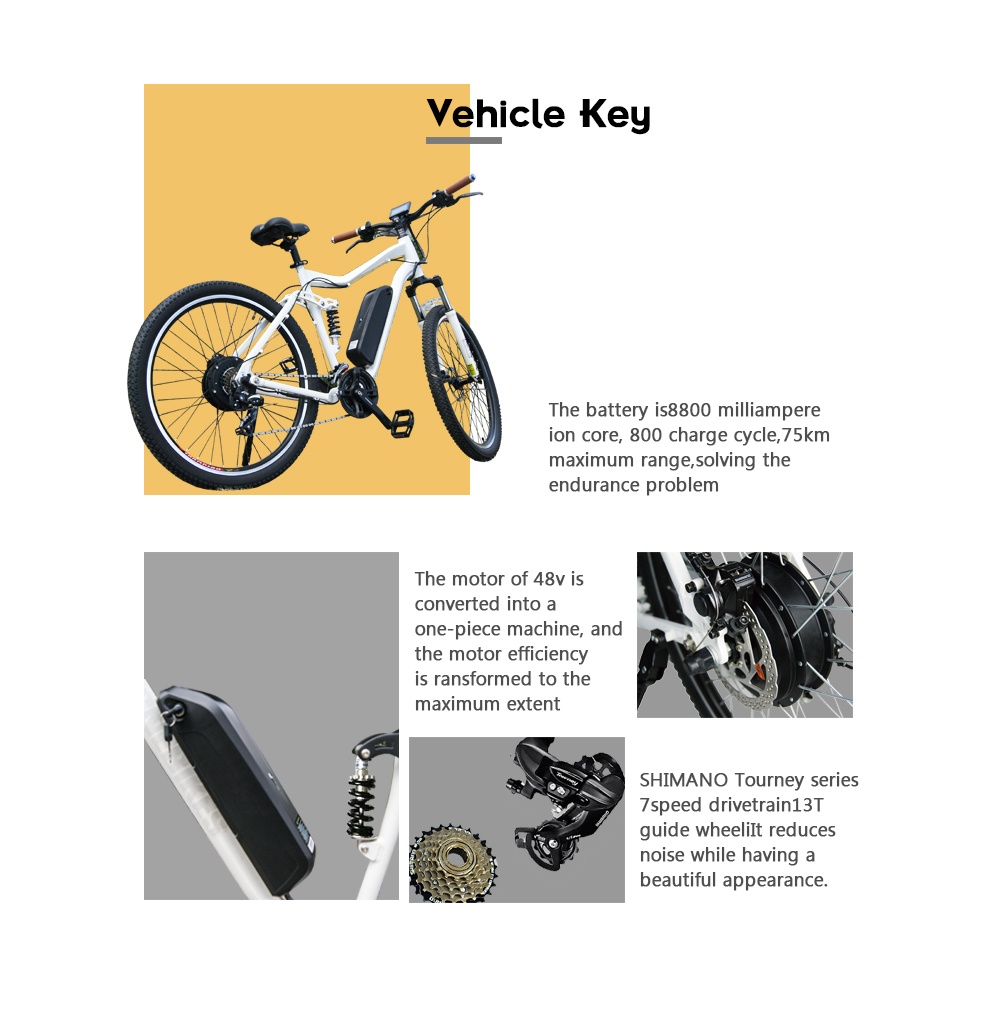 Vehicle Key

The battery is8800 milliampere ion core, 800 charge cycle,75km maximum range,solving the endurance problem

The motor of 48v is converted into a one-piece machine, and the motor efficiency is ransformed to the maximum extent

SHIMANO Tourney series 7speed drivetrain13T guide wheelIt reduces noise while having a beautiful appearance.