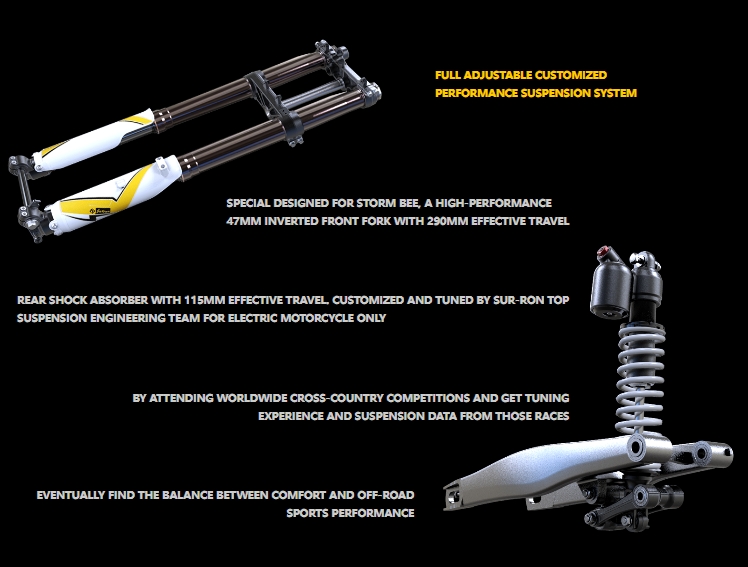 FULL ADJUSTABLE CUSTOMIZED
PERFORMANCE SUSPENSION SYSTEM

SPECIAL DESIGNED FOR STORM BEE, A HIGH-PERFORMANCE 47MM INVERTED FRONT FORK WITH 290MM EFFECTIVE TRAVEL

REAR SHOCK ABSORBER WITH 115MM EFFECTIVE TRAVEL. CUSTOMIZED AND TUNED BY SUR-RON TOP SUSPENSION ENGINEERING TEAM FOR ELECTRIC MOTORCYCLE ONLY

BY ATTENDING WORLDWIDE CROSS-COUNTRY COMPETITIONS AND GET TUNING EXPERIENCE AND SUSPENSION DATA FROM THOSE RACES

EVENTUALLY FIND THE BALANCE BETWEEN COMFORT AND OFF-ROAD SPORTS PERFORMANCE